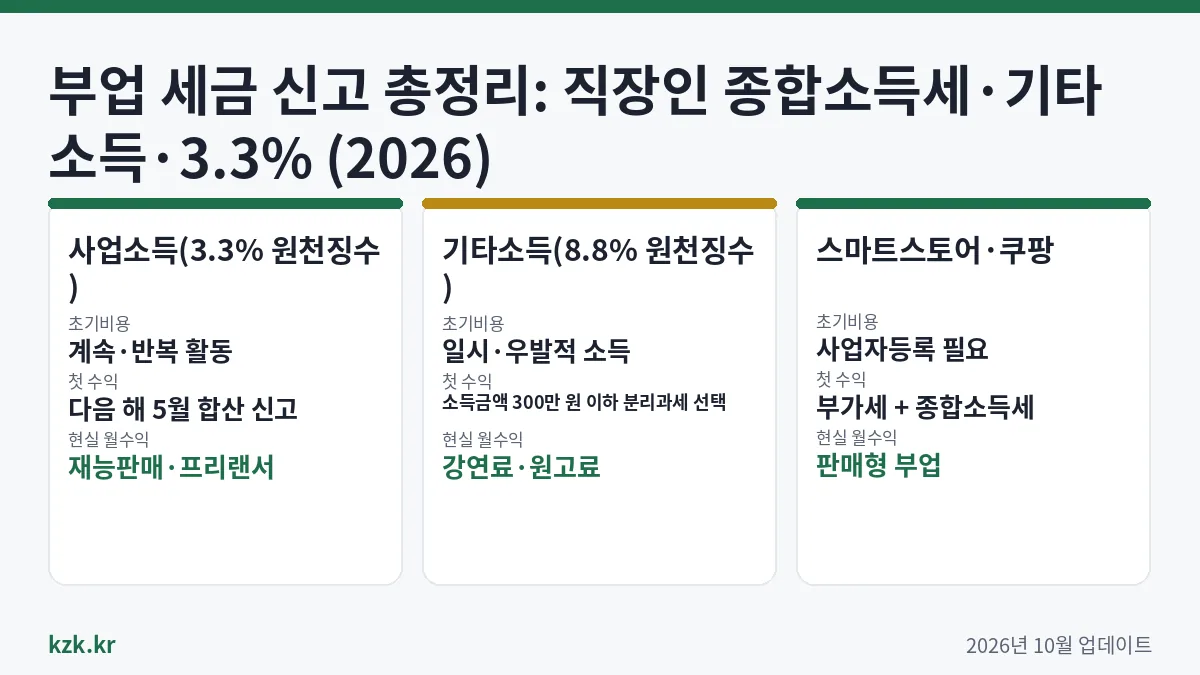 부업 세금 신고 총정리: 직장인 종합소득세·기타소득·3.3% (2026)

사업소득(3.3% 원천징수)

초기비용
계속·반복 활동
첫 수익
다음 해 5월 합산 신고
현실 월수익
재능판매·프리랜서

기타소득(8.8% 원천징수)

초기비용
일시·우발적 소득
첫 수익
소득금액 300만 원 이하 분리과세 선택
현실 월수익
강연료·원고료

스마트스토어·쿠팡

초기비용
사업자등록 필요
첫 수익
부가세 + 종합소득세
현실 월수익
판매형 부업

kzk.kr

2026년 10월 업데이트