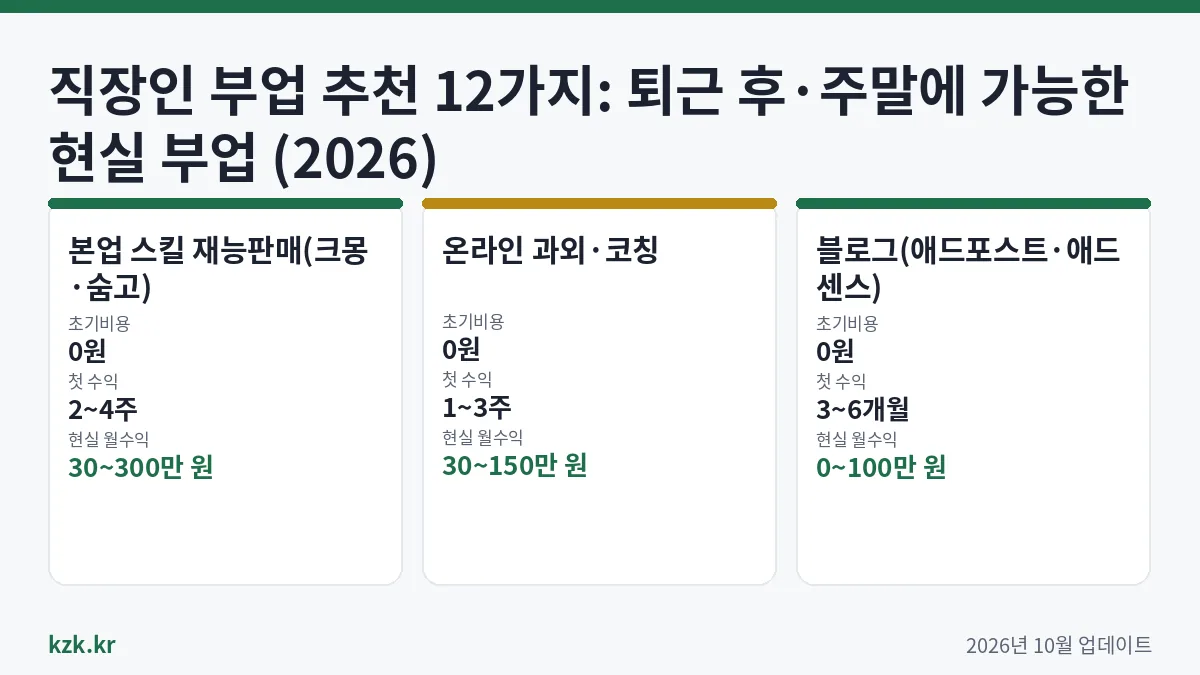 직장인 부업 추천 12가지: 퇴근 후·주말에 가능한 현실 부업 (2026)

본업 스킬 재능판매(크몽·숨고)
초기비용
0원
첫 수익
2~4주
현실 월수익
30~300만 원

온라인 과외·코칭
초기비용
0원
첫 수익
1~3주
현실 월수익
30~150만 원

블로그(애드포스트·애드센스)
초기비용
0원
첫 수익
3~6개월
현실 월수익
0~100만 원

kzk.kr
2026년 10월 업데이트